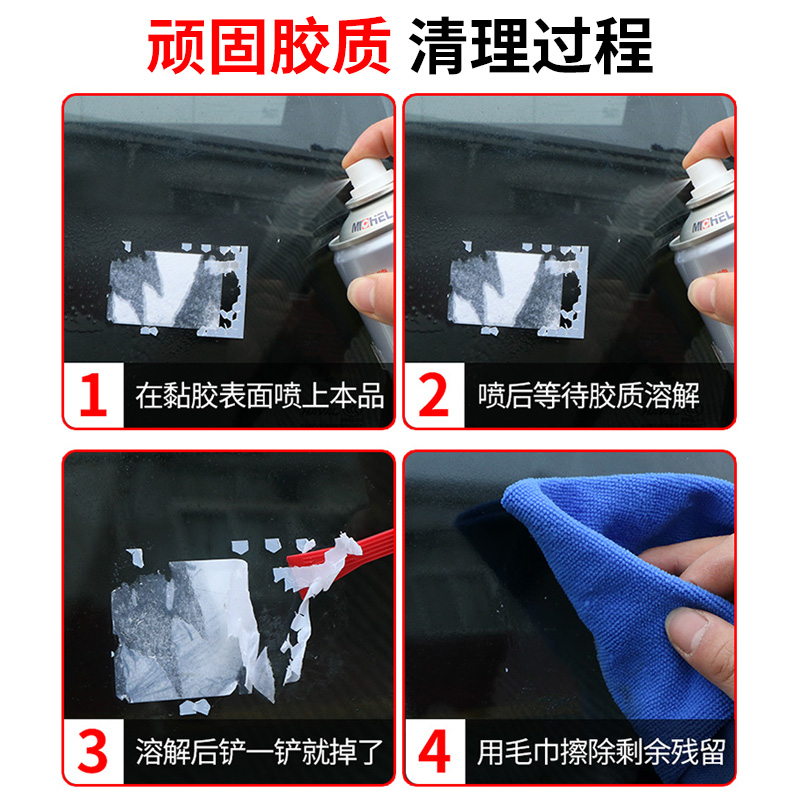 顽固胶质 清理过程

MICHEL

1 在黏胶表面喷上本品

MICHEL

2 喷后等待胶质溶解

3 溶解后铲一铲就掉了

4 用毛巾擦除剩余残留