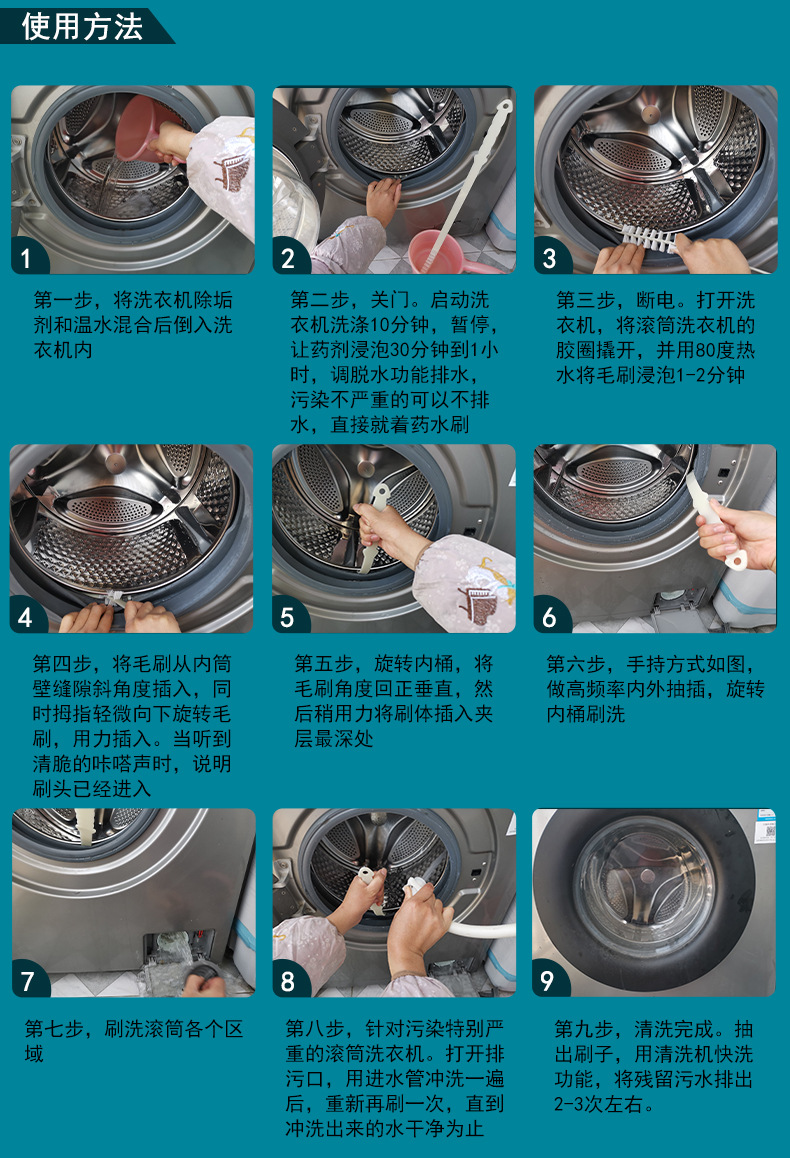 使用方法

1

第一步，将洗衣机除垢剂和温水混合后倒入洗衣机内

2

第二步，关门。启动洗衣机洗涤10分钟，暂停，让药剂浸泡30分钟到1小时，调脱水功能排水，污染不严重的可以不排水，直接就着药水刷

3

第三步，断电。打开洗衣机，将滚筒洗衣机的胶圈撬开，并用80度热水将毛刷浸泡1-2分钟

4

第四步，将毛刷从内筒壁缝隙斜角度插入，同时拇指轻微向下旋转毛刷，用力插入。当听到清脆的咔嗒声时，说明刷头已经进入

5

第五步，旋转内桶，将毛刷角度回正垂直，然后稍用力将刷体插入夹层最深处

6

第六步，手持方式如图，做高频率内外抽插，旋转内桶刷洗

7

第七步，刷洗滚筒各个区域

8

第八步，针对污染特别严重的滚筒洗衣机。打开排污口，用进水管冲洗一遍后，重新再刷一次，直到冲洗出来的水干净为止

9

第九步，清洗完成。抽出刷子，用清洗机快洗功能，将残留污水排出2-3次左右。